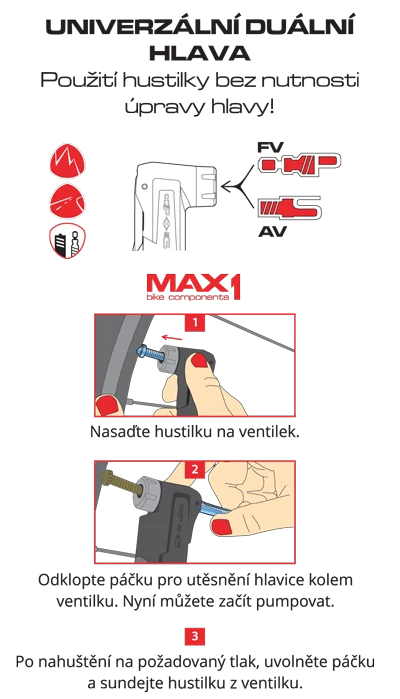 UNIVERZÁLNÍ DUÁLNÍ HLAVA
Použití hustilky bez nutnosti úpravy hlavy!

FV
AV

MAX1
bike components

1
Nasaďte hustilku na ventilek.

2
Odklopte páčku pro utěsnění hlavice kolem ventilku. Nyní můžete začít pumpovat.

3
Po nahuštění na požadovaný tlak, uvolněte páčku a sundejte hustilku z ventilku.